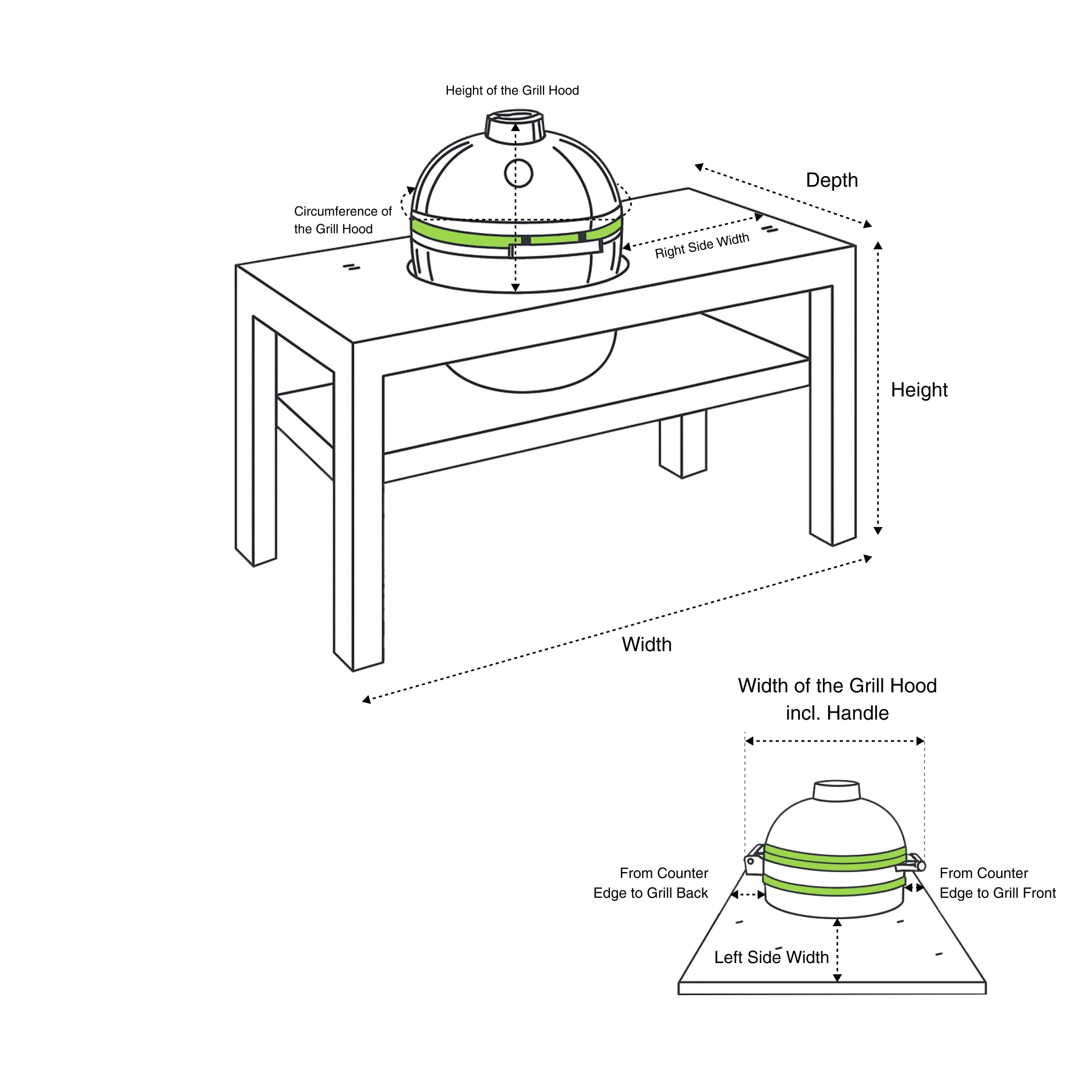 Height of the Grill Hood

Depth

Circumference of the Grill Hood

Right Side Width

Height

Width

Width of the Grill Hood incl. Handle

From Counter Edge to Grill Back

From Counter Edge to Grill Front

Left Side Width