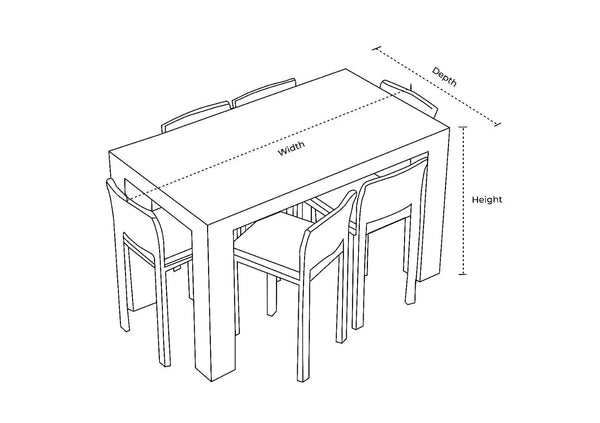 Depth

Width

Height